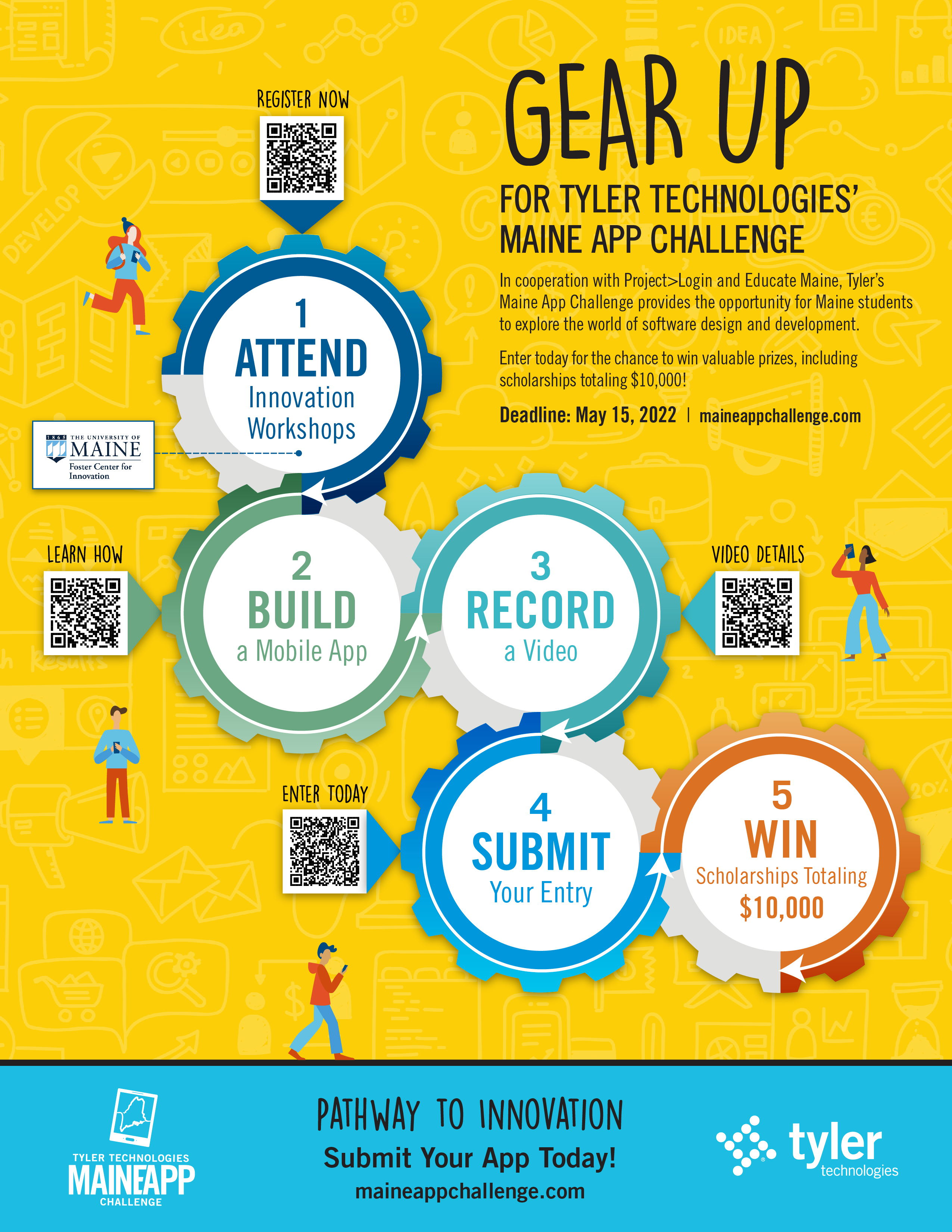 GEAR UP

FOR TYLER TECHNOLOGIES' MAINE APP CHALLENGE

In cooperation with Project>Login and Educate Maine, Tyler's Maine App Challenge provides the opportunity for Maine students to explore the world of software design and development.

Enter today for the chance to win valuable prizes, including scholarships totaling $10,000!

Deadline: May 15, 2022 | maineappchallenge.com

REGISTER NOW

1
ATTEND
Innovation Workshops

1865 THE UNIVERSITY OF MAINE
Foster Center for Innovation

LEARN HOW

2
BUILD
a Mobile App

3
RECORD
a Video

VIDEO DETAILS

ENTER TODAY

4
SUBMIT
Your Entry

5
WIN
Scholarships Totaling
$10,000

TYLER TECHNOLOGIES
MAINEAPP
CHALLENGE

PATHWAY TO INNOVATION
Submit Your App Today!
maineappchallenge.com

tyler
technologies